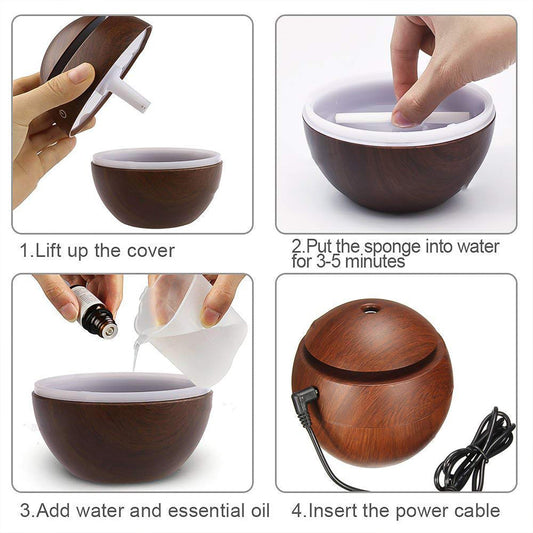 1.Lift up the cover

2.Put the sponge into water for 3-5 minutes

3.Add water and essential oil

4.Insert the power cable